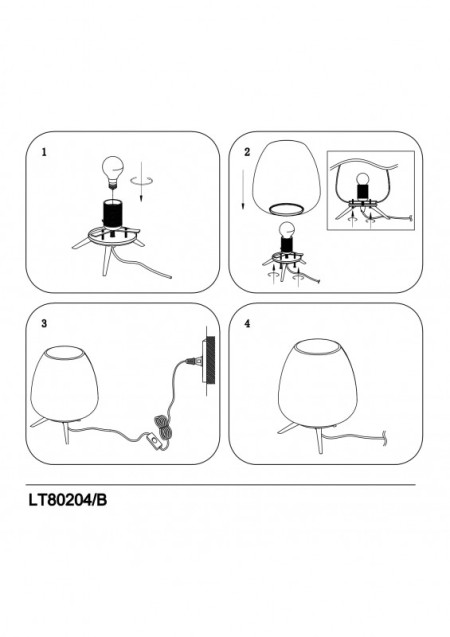 1

2

3

4

LT80204/B