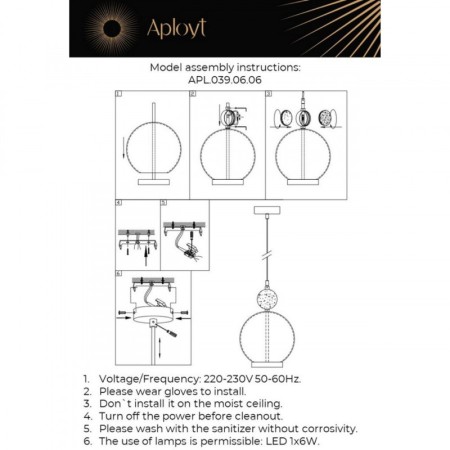 Aployt

Model assembly instructions:
APL.039.06.06

1

2

3

4

5

6

1. Voltage/Frequency: 220-230V 50-60Hz.
2. Please wear gloves to install.
3. Don`t install it on the moist ceiling.
4. Turn off the power before cleanout.
5. Please wash with the sanitizer without corrosivity.
6. The use of lamps is permissible: LED 1x6W.