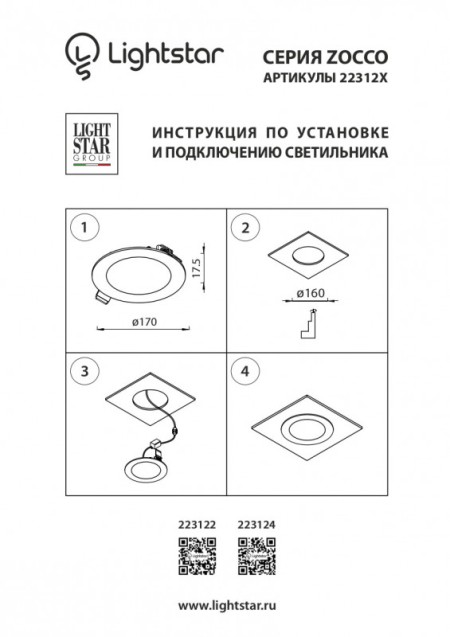 Lightstar

СЕРИЯ ZOCCO
АРТИКУЛЫ 22312X

LIGHT STAR GROUP

ИНСТРУКЦИЯ ПО УСТАНОВКЕ
И ПОДКЛЮЧЕНИЮ СВЕТИЛЬНИКА

1

17.5

ø170

2

ø160

3

4

223122

223124

www.lightstar.ru