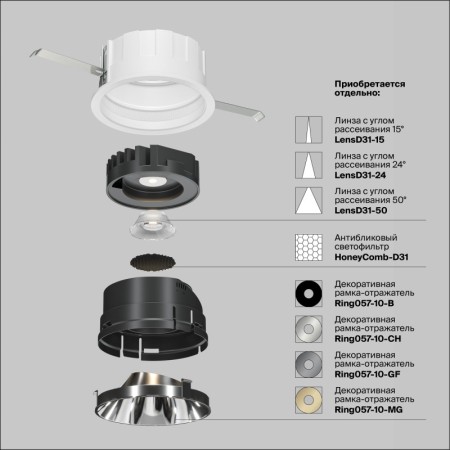 Приобретается отдельно:

Линза с углом рассеивания 15°
LensD31-15

Линза с углом рассеивания 24°
LensD31-24

Линза с углом рассеивания 50°
LensD31-50

Антибликовый светофильтр
HoneyComb-D31

Декоративная рамка-отражатель
Ring057-10-B

Декоративная рамка-отражатель
Ring057-10-CH

Декоративная рамка-отражатель
Ring057-10-GF

Декоративная рамка-отражатель
Ring057-10-MG