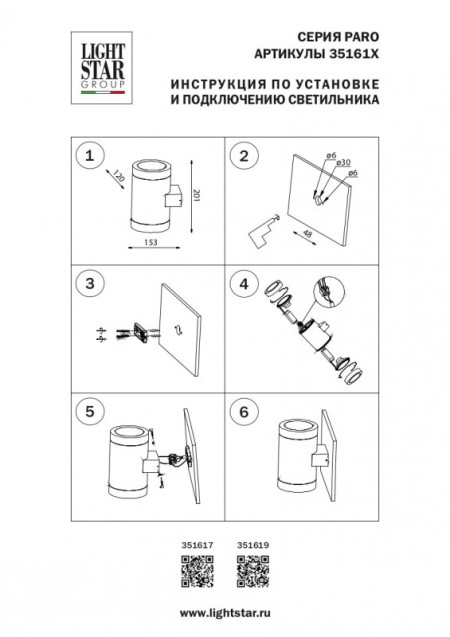 LIGHT STAR GROUP

СЕРИЯ PARO
АРТИКУЛЫ 35161X

ИНСТРУКЦИЯ ПО УСТАНОВКЕ
И ПОДКЛЮЧЕНИЮ СВЕТИЛЬНИКА

1

120
201
153

2

ø6
ø30
ø6
48

3

4

5

6

351617
351619

www.lightstar.ru