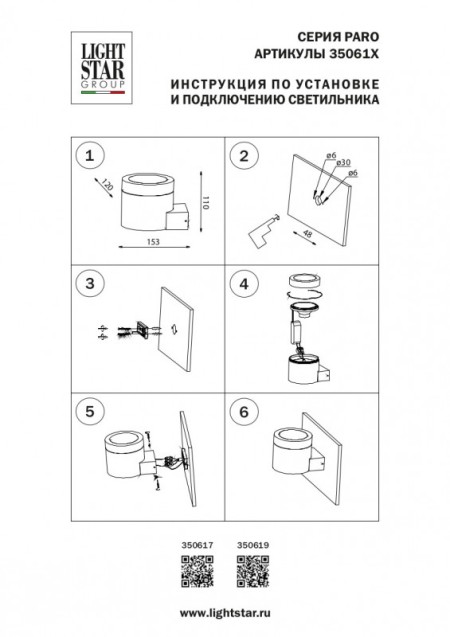 LIGHT STAR GROUP

СЕРИЯ PARO
АРТИКУЛЫ 35061X

ИНСТРУКЦИЯ ПО УСТАНОВКЕ
И ПОДКЛЮЧЕНИЮ СВЕТИЛЬНИКА

1

120

110

153

2

ø6

ø30

ø6

48

3

4

5

6

350617

350619

www.lightstar.ru