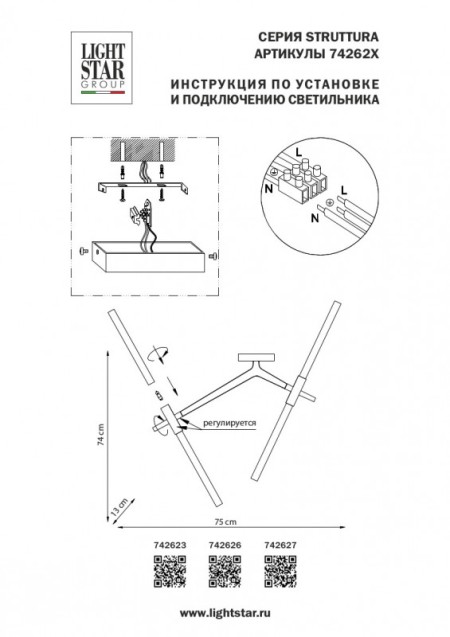 LIGHT STAR GROUP

СЕРИЯ STRUTTURA
АРТИКУЛЫ 74262X

ИНСТРУКЦИЯ ПО УСТАНОВКЕ
И ПОДКЛЮЧЕНИЮ СВЕТИЛЬНИКА

L
N
L
N

регулируется

74 cm

13 cm

75 cm

742623 742626 742627

www.lightstar.ru