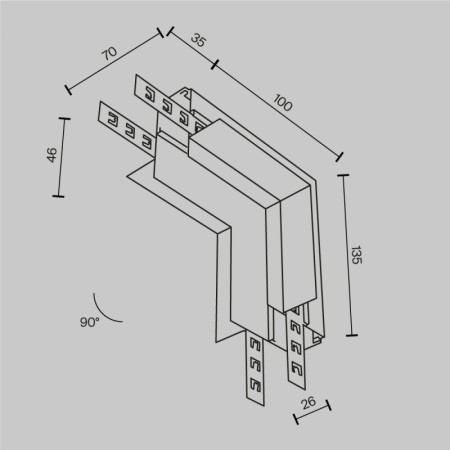 70
35
100
46
135
90°
26