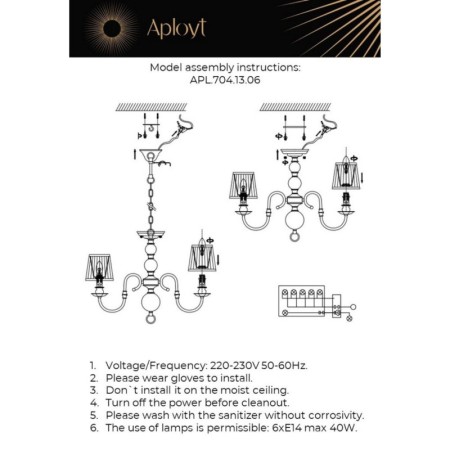 Aployt

Model assembly instructions:
APL.704.13.06

1. Voltage/Frequency: 220-230V 50-60Hz.
2. Please wear gloves to install.
3. Don`t install it on the moist ceiling.
4. Turn off the power before cleanout.
5. Please wash with the sanitizer without corrosivity.
6. The use of lamps is permissible: 6xE14 max 40W.