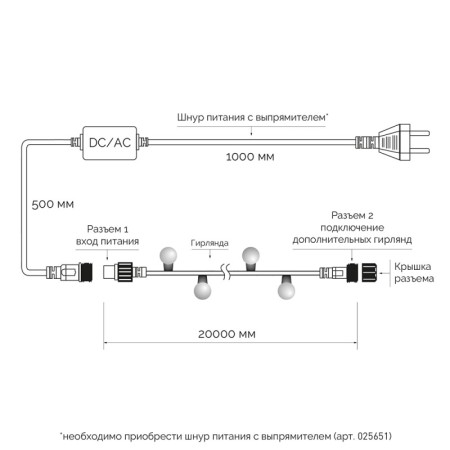 Шнур питания с выпрямителем*

DC/AC

1000 мм

500 мм

Разъем 1
вход питания

Гирлянда

Разъем 2
подключение
дополнительных гирлянд

Крышка
разъема

20000 мм

*необходимо приобрести шнур питания с выпрямителем (арт. 025651)