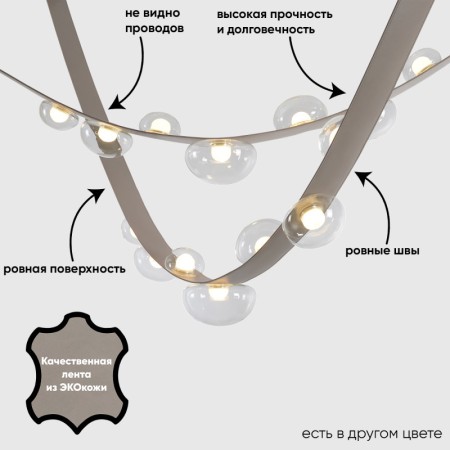 не видно проводов

высокая прочность и долговечность

ровная поверхность

ровные швы

Качественная лента из ЭКОкожи

есть в другом цвете