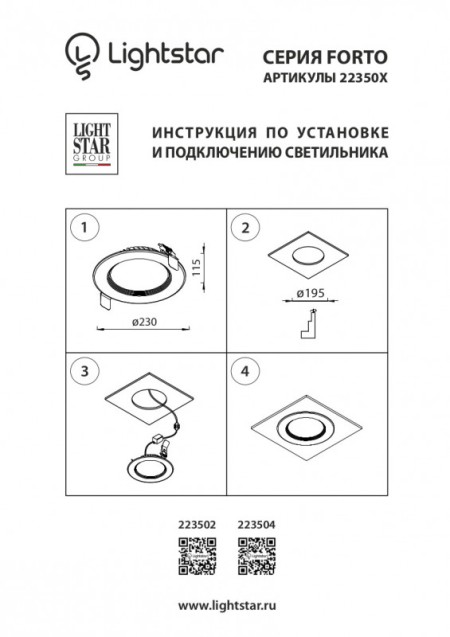 Lightstar

СЕРИЯ FORTO
АРТИКУЛЫ 22350X

LIGHT STAR GROUP

ИНСТРУКЦИЯ ПО УСТАНОВКЕ И ПОДКЛЮЧЕНИЮ СВЕТИЛЬНИКА

1

115

ø230

2

ø195

3

4

223502

223504

www.lightstar.ru