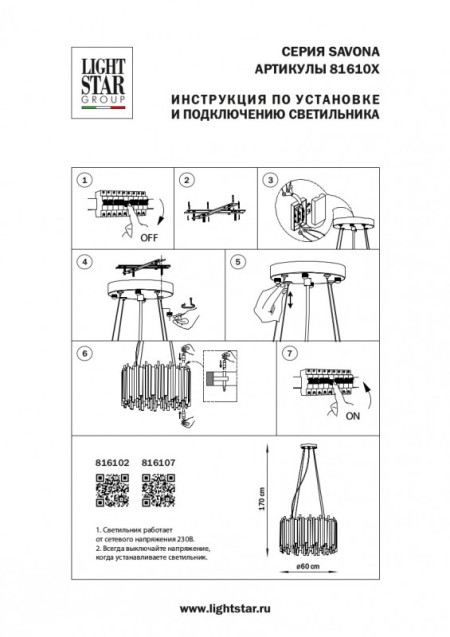 LIGHT STAR GROUP

СЕРИЯ SAVONA
АРТИКУЛЫ 81610X

ИНСТРУКЦИЯ ПО УСТАНОВКЕ
И ПОДКЛЮЧЕНИЮ СВЕТИЛЬНИКА

1
OFF

2

3

4

5

6

7
ON

816102 816107

1. Светильник работает от сетевого напряжения 230В.
2. Всегда выключайте напряжение, когда устанавливаете светильник.

170 cm
ø60 cm

www.lightstar.ru